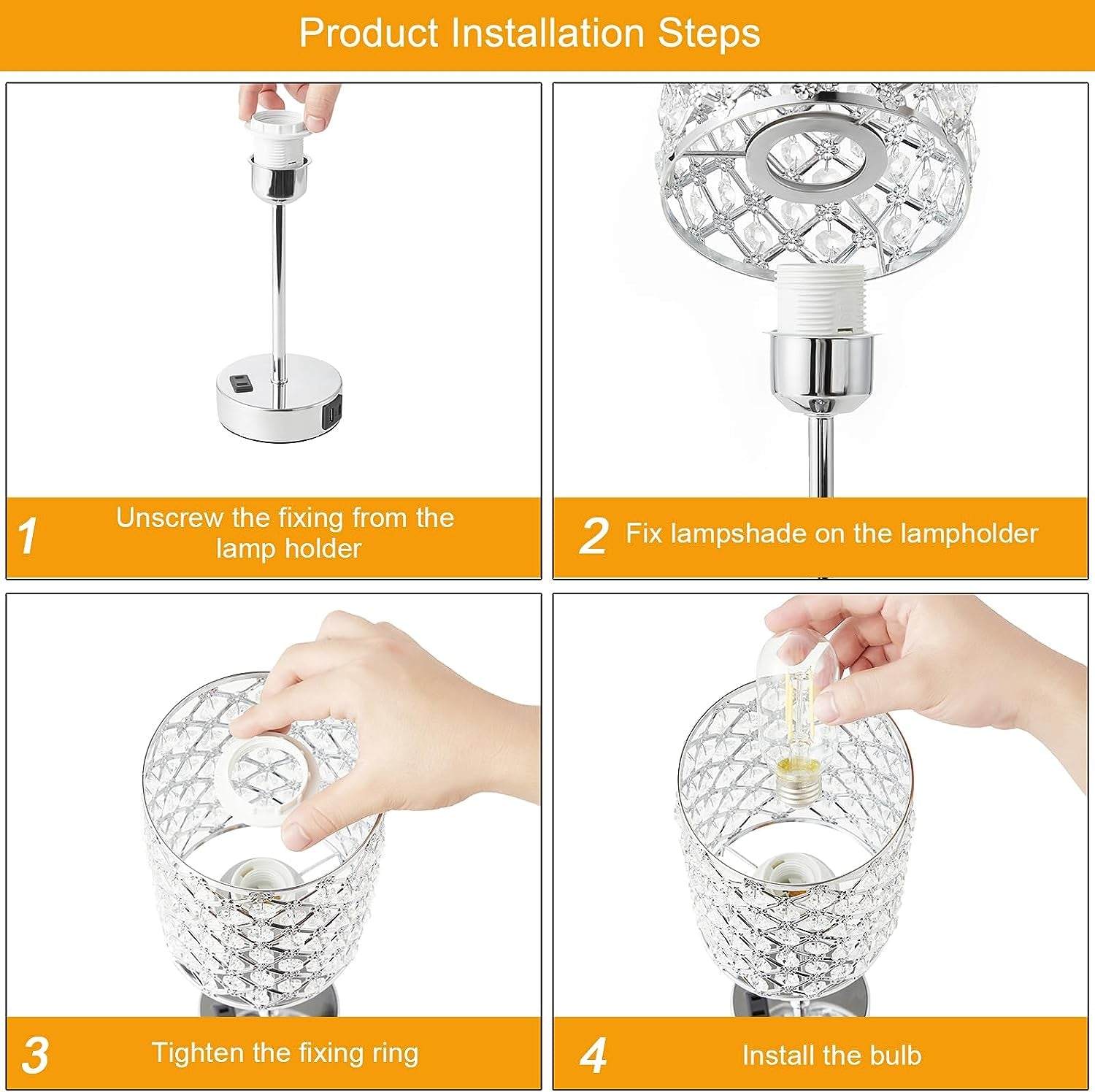 Product Installation Steps

1 Unscrew the fixing from the lamp holder

2 Fix lampshade on the lampholder

3 Tighten the fixing ring

4 Install the bulb